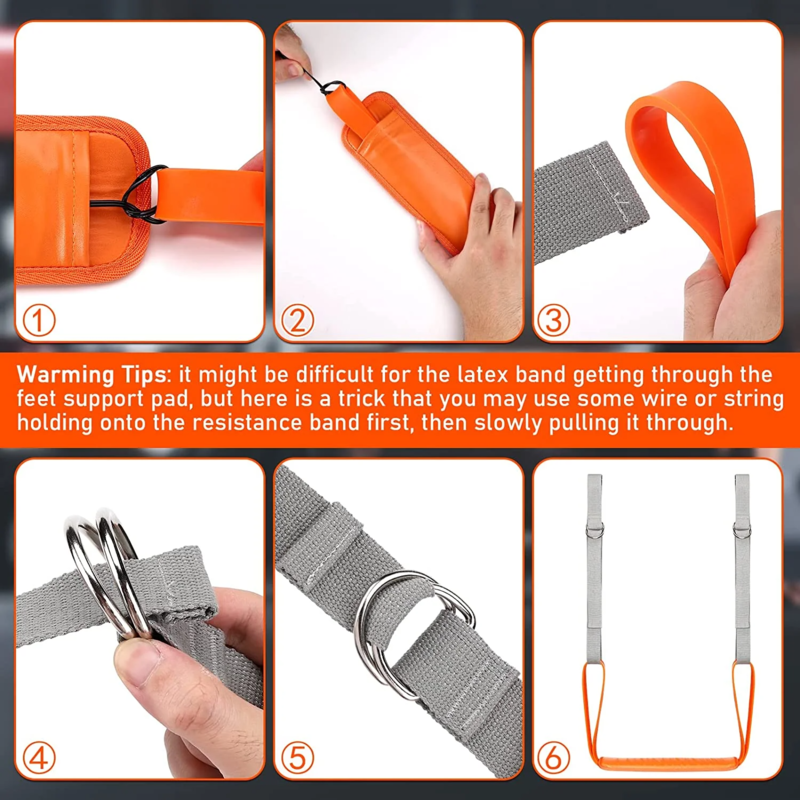 ①

②

③

Warming Tips: it might be difficult for the latex band getting through the feet support pad, but here is a trick that you may use some wire or string holding onto the resistance band first, then slowly pulling it through.

④

⑤

⑥